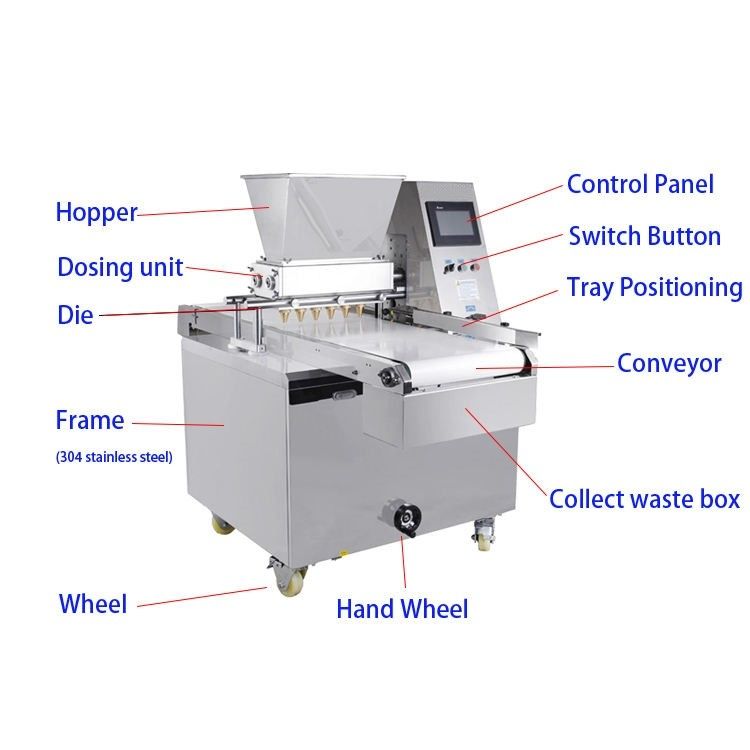 Hopper

Dosing unit

Die

Frame

(304 stainless steel)

Wheel

Control Panel

Switch Button

Tray Positioning

Conveyor

Collect waste box

Hand Wheel